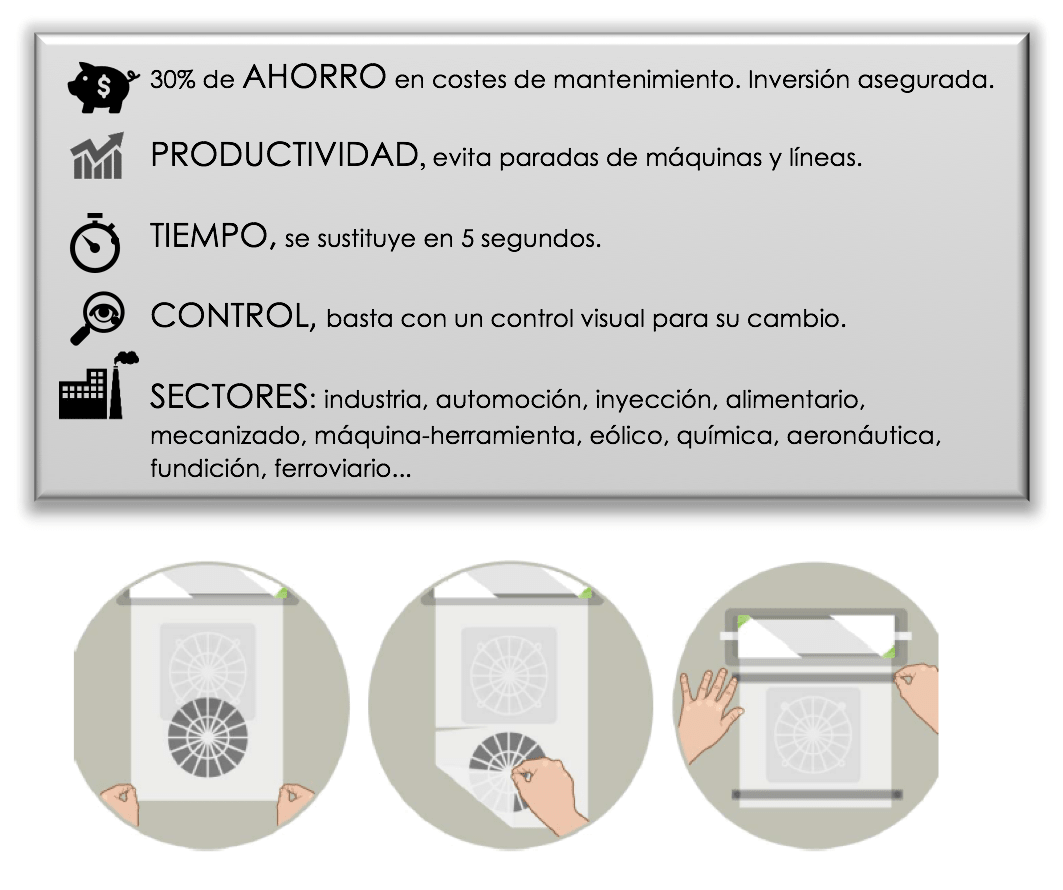 30% de AHORRO en costes de mantenimiento. Inversión asegurada.

PRODUCTIVIDAD, evita paradas de máquinas y líneas.

TIEMPO, se sustituye en 5 segundos.

CONTROL, basta con un control visual para su cambio.

SECTORES: industria, automoción, inyección, alimentario, mecanizado, máquina-herramienta, eólico, química, aeronáutica, fundición, ferroviario...