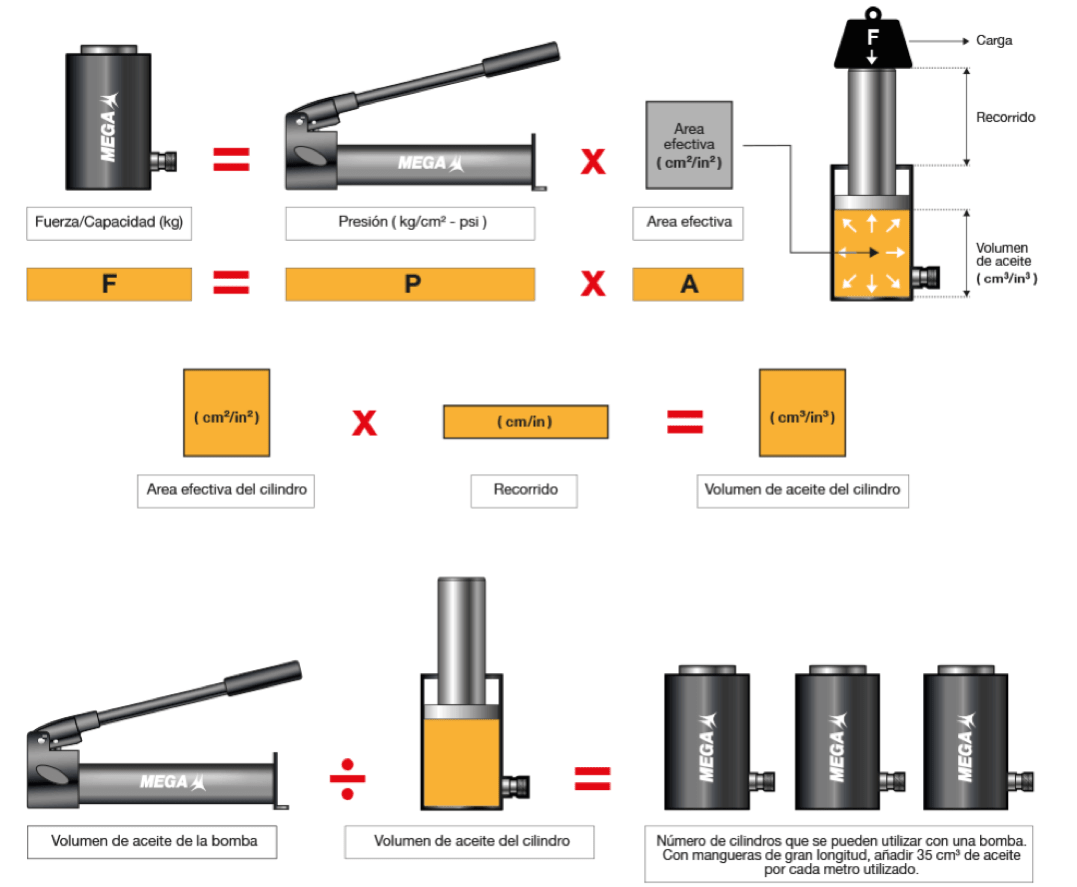 MEGA

=

MEGA

X

Area efectiva ( $cm^2/in^2$ )

F

Carga

Recorrido

Volumen de aceite ( $cm^3/in^3$ )

Fuerza/Capacidad (kg)

Presión ( kg/cm² - psi )

Area efectiva

F = P X A

( $cm^2/in^2$ ) X ( cm/in ) = ( $cm^3/in^3$ )

Area efectiva del cilindro

Recorrido

Volumen de aceite del cilindro

MEGA ÷ = MEGA MEGA MEGA

Volumen de aceite de la bomba

Volumen de aceite del cilindro

Número de cilindros que se pueden utilizar con una bomba. Con mangueras de gran longitud, añadir 35 cm³ de aceite por cada metro utilizado.